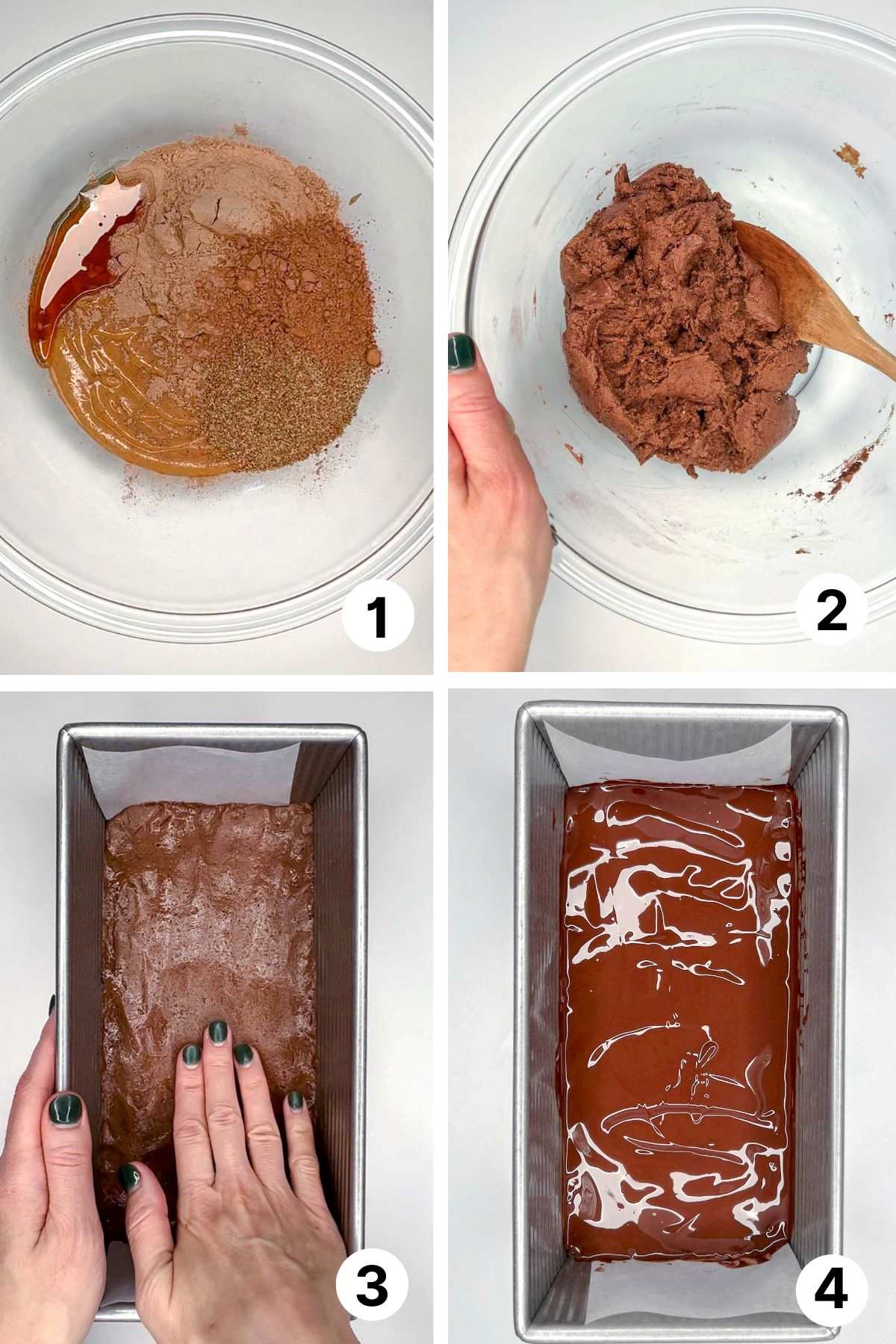 1

2

3

4